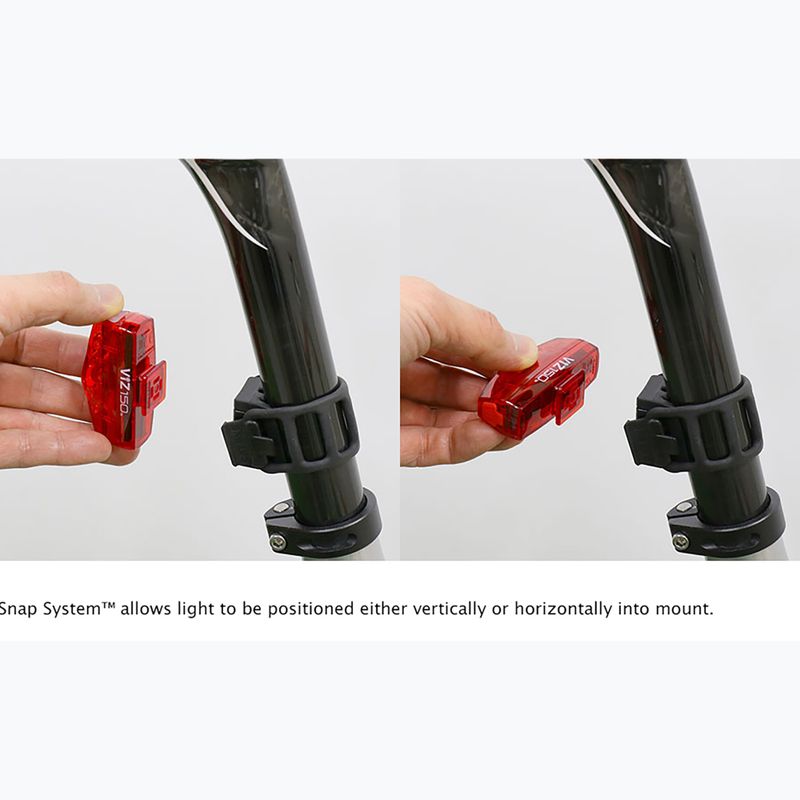 VIZ150

VIZ150

Snap System™ allows light to be positioned either vertically or horizontally into mount.